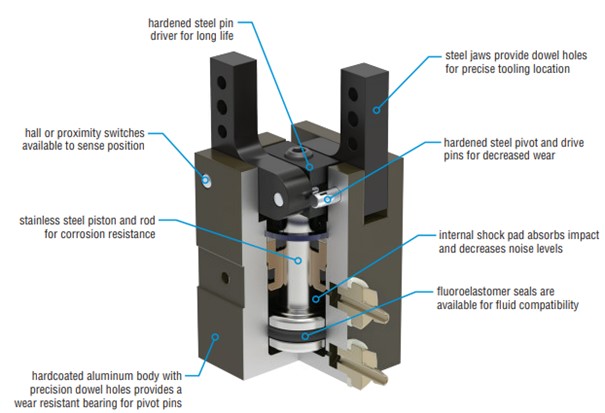 hardened steel pin driver for long life

steel jaws provide dowel holes for precise tooling location

hall or proximity switches available to sense position

hardened steel pivot and drive pins for decreased wear

stainless steel piston and rod for corrosion resistance

internal shock pad absorbs impact and decreases noise levels

fluoroelastomer seals are available for fluid compatibility

hardcoated aluminum body with precision dowel holes provides a wear resistant bearing for pivot pins