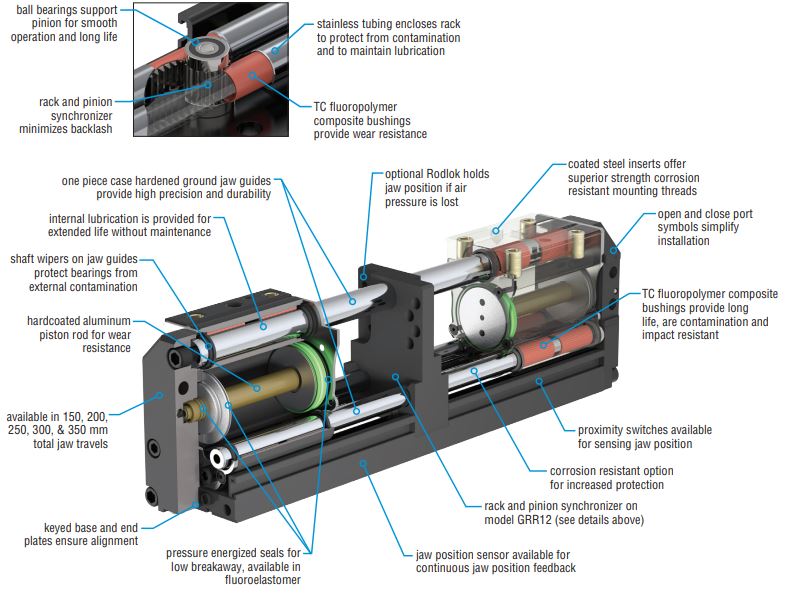 ball bearings support pinion for smooth operation and long life

stainless tubing encloses rack to protect from contamination and to maintain lubrication

rack and pinion synchronizer minimizes backlash

TC fluoropolymer composite bushings provide wear resistance

one piece case hardened ground jaw guides provide high precision and durability

optional Rodlok holds jaw position if air pressure is lost

coated steel inserts offer superior strength corrosion resistant mounting threads

internal lubrication is provided for extended life without maintenance

open and close port symbols simplify installation

shaft wipers on jaw guides protect bearings from external contamination

TC fluoropolymer composite bushings provide long life, are contamination and impact resistant

hardcoated aluminum piston rod for wear resistance

available in 150, 200, 250, 300, & 350 mm total jaw travels

proximity switches available for sensing jaw position

corrosion resistant option for increased protection

rack and pinion synchronizer on model GRR12 (see details above)

keyed base and end plates ensure alignment

pressure energized seals for low breakaway, available in fluoroelastomer

jaw position sensor available for continuous jaw position feedback