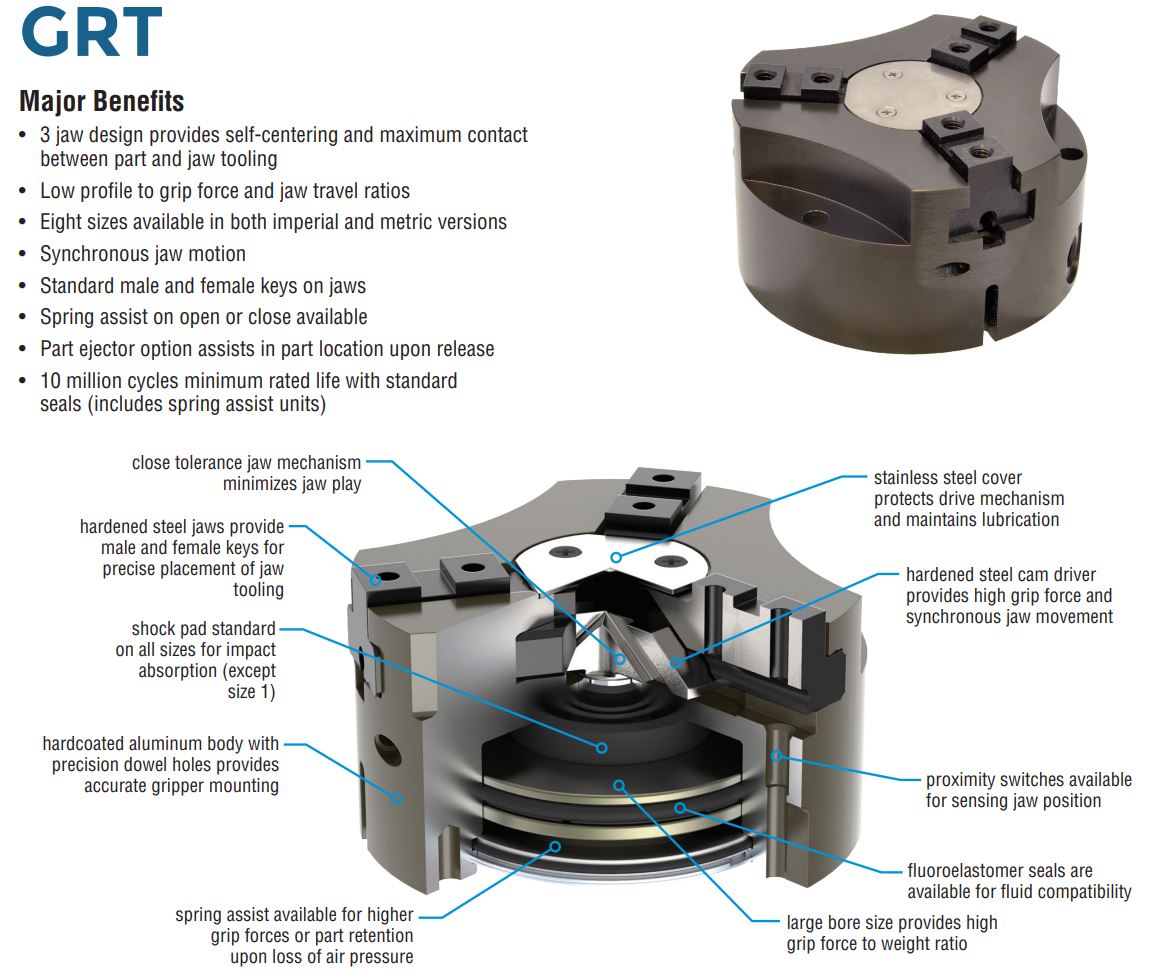 GRT

Major Benefits

• 3 jaw design provides self-centering and maximum contact between part and jaw tooling
• Low profile to grip force and jaw travel ratios
• Eight sizes available in both imperial and metric versions
• Synchronous jaw motion
• Standard male and female keys on jaws
• Spring assist on open or close available
• Part ejector option assists in part location upon release
• 10 million cycles minimum rated life with standard seals (includes spring assist units)

close tolerance jaw mechanism minimizes jaw play

hardened steel jaws provide male and female keys for precise placement of jaw tooling

shock pad standard on all sizes for impact absorption (except size 1)

hardcoated aluminum body with precision dowel holes provides accurate gripper mounting

spring assist available for higher grip forces or part retention upon loss of air pressure

stainless steel cover protects drive mechanism and maintains lubrication

hardened steel cam driver provides high grip force and synchronous jaw movement

proximity switches available for sensing jaw position

fluoroelastomer seals are available for fluid compatibility

large bore size provides high grip force to weight ratio